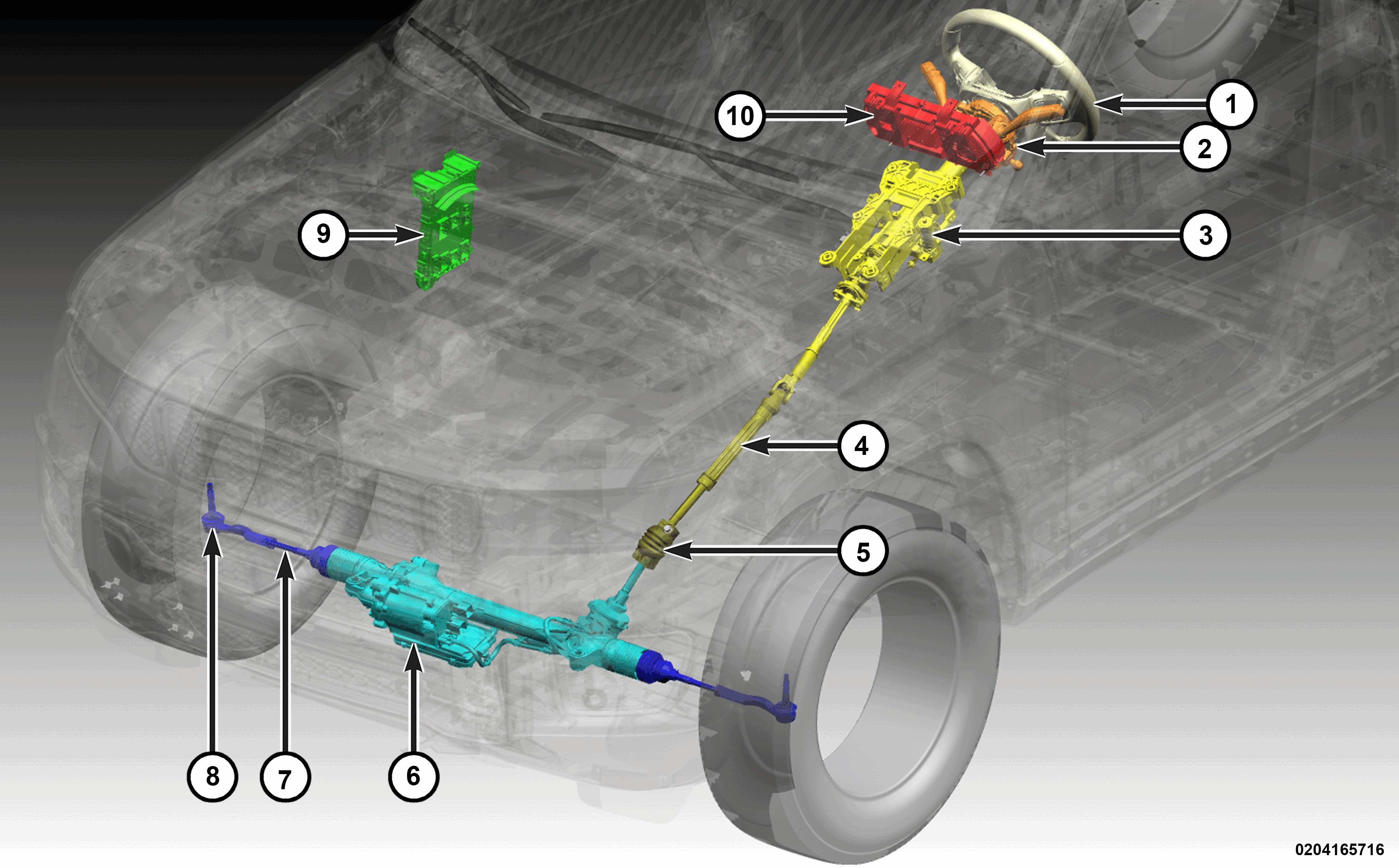 10
1
2
9
3
4
5
8
7
6
0204165716