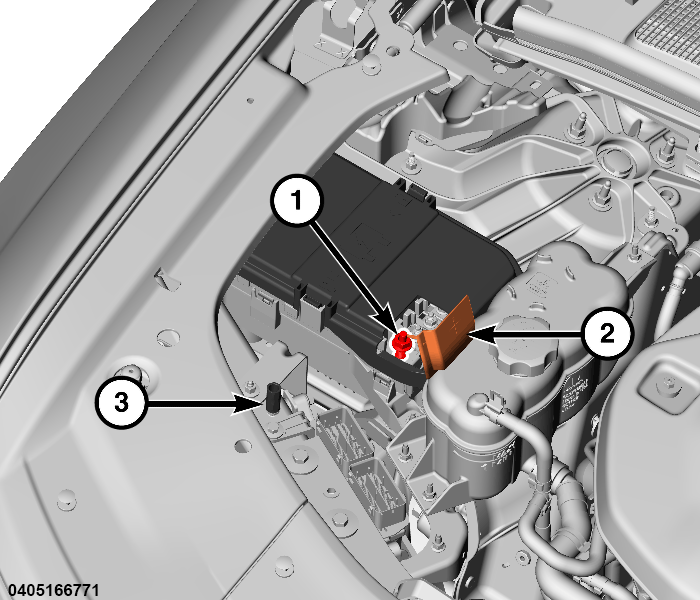 1
2
3
0405166771