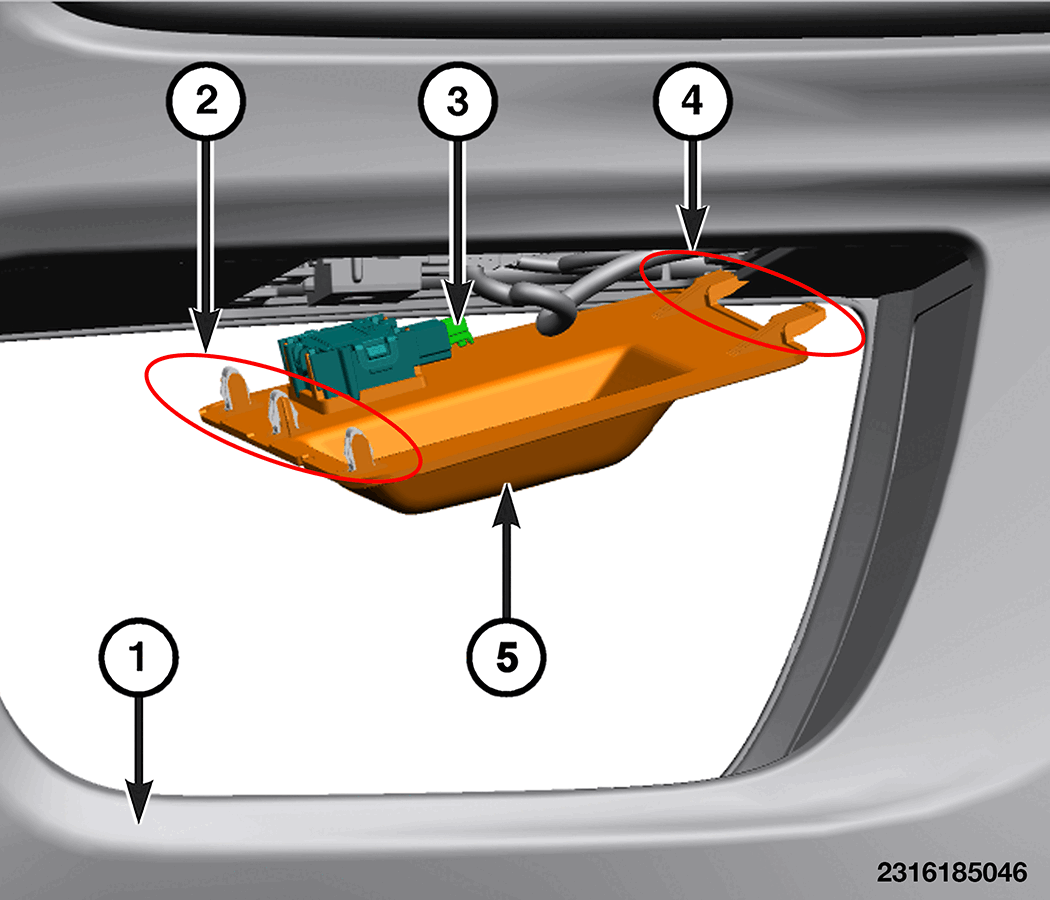 2
3
4
5
1
2316185046