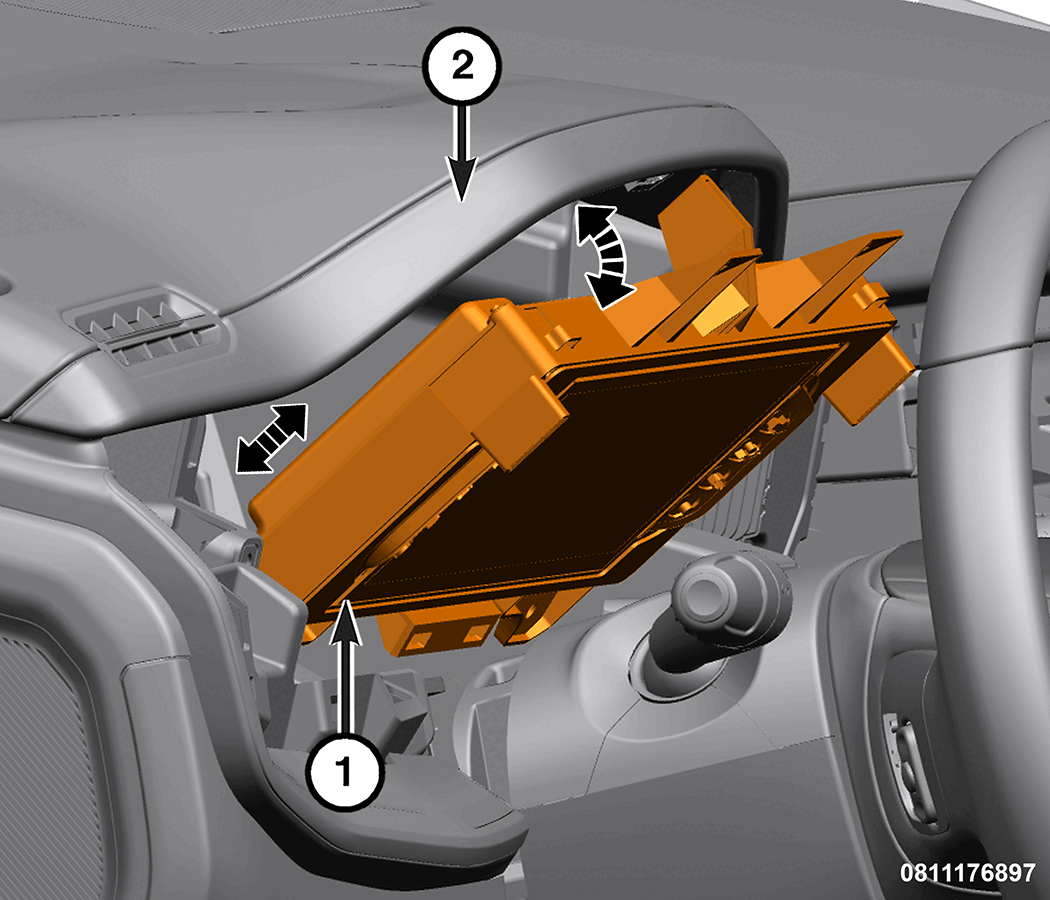 2

1

0811176897