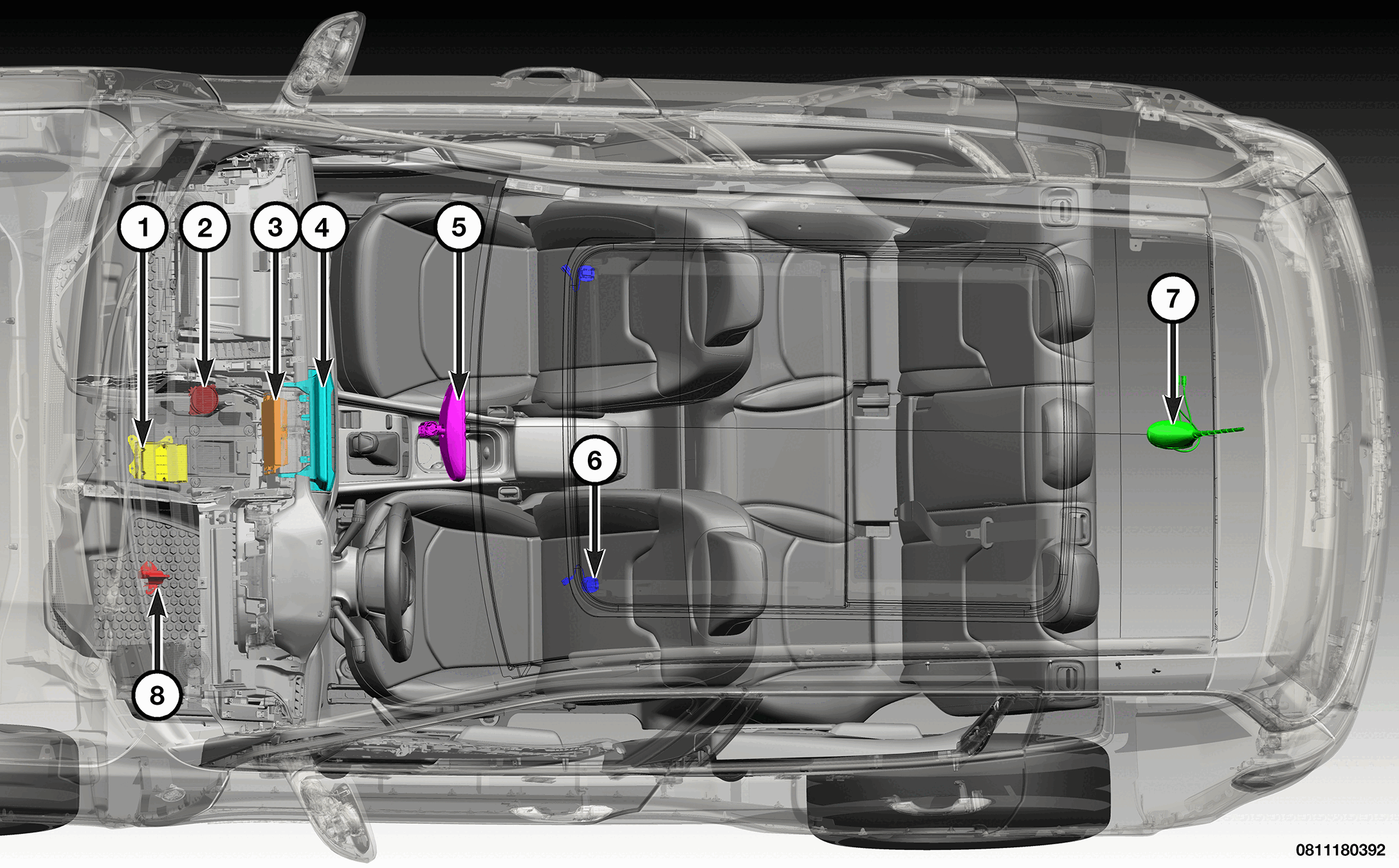 1
2
3
4
5
6
7
8
0811180392