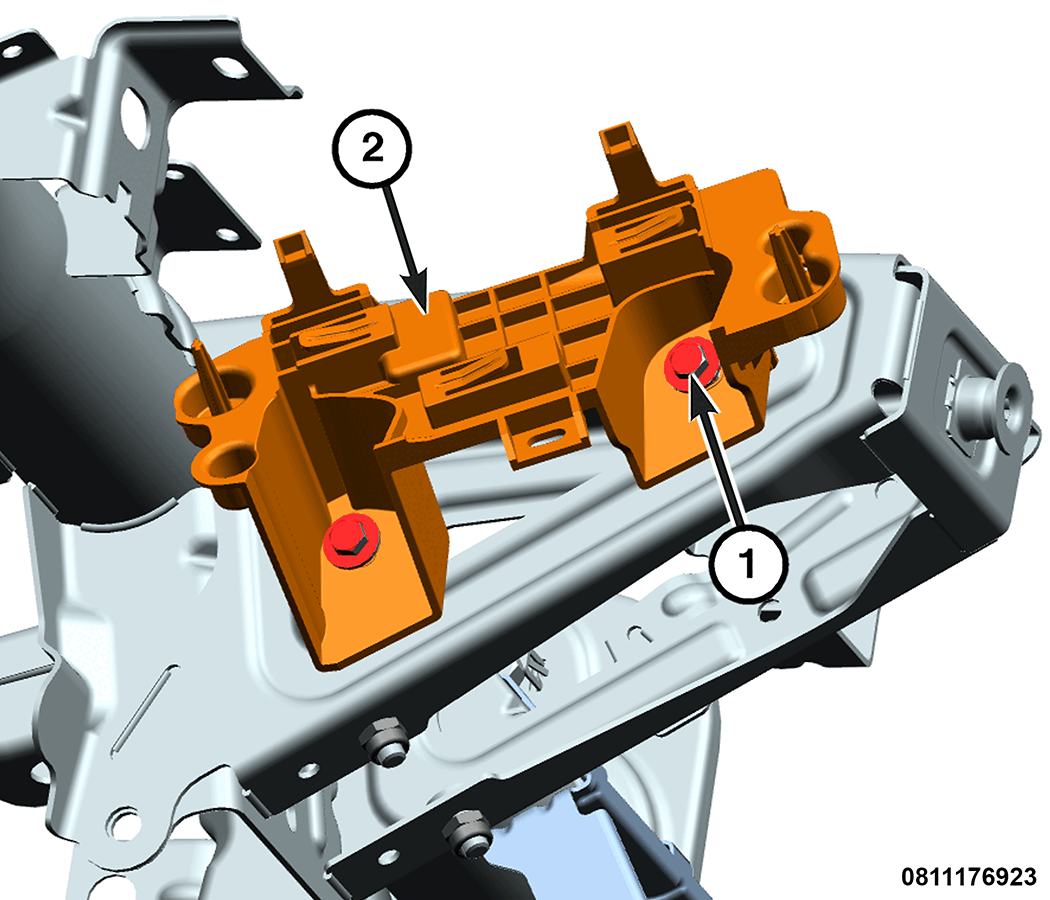 2
1
0811176923