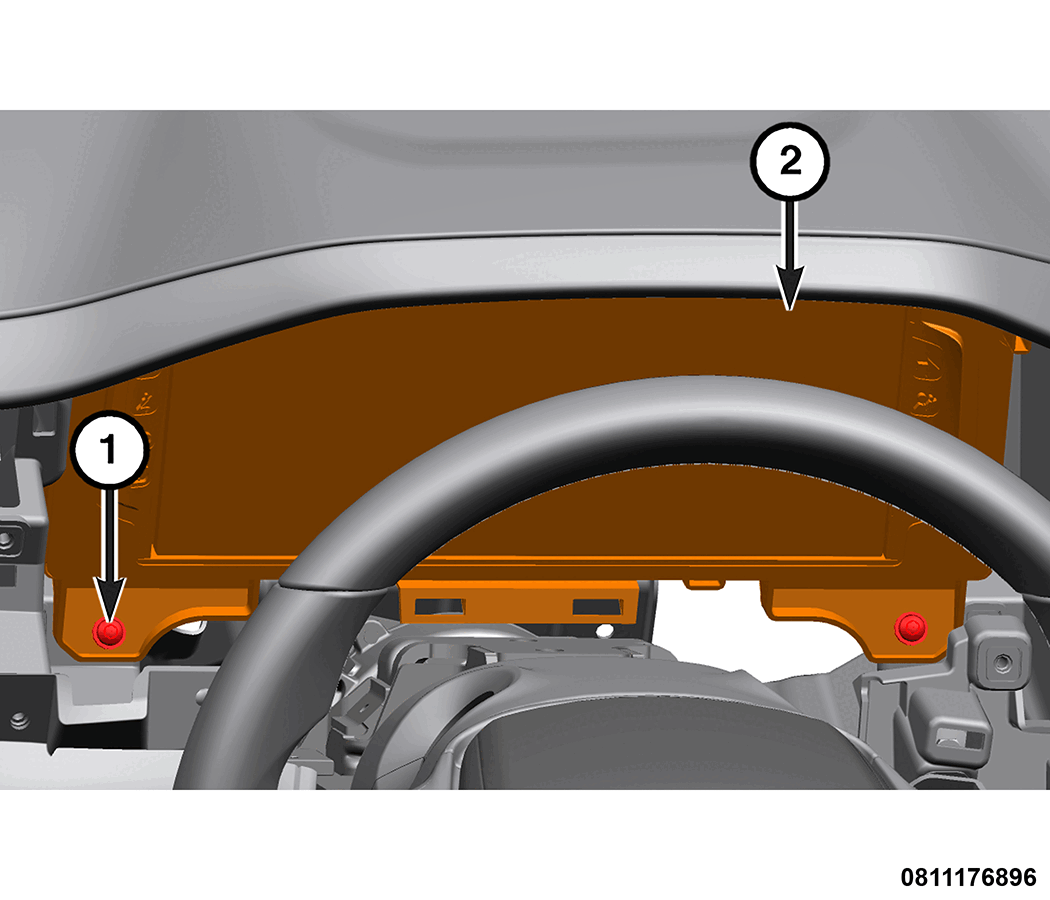 2

1

0811176896