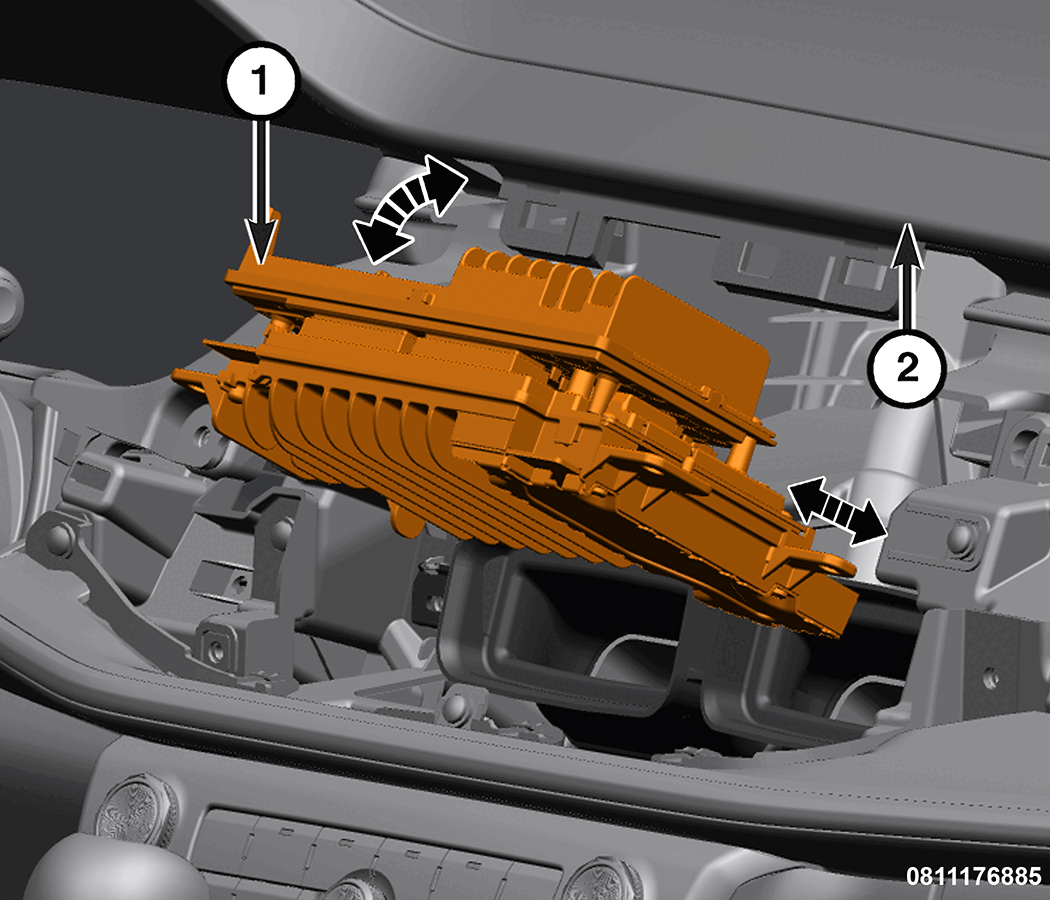 1
2
0811176885