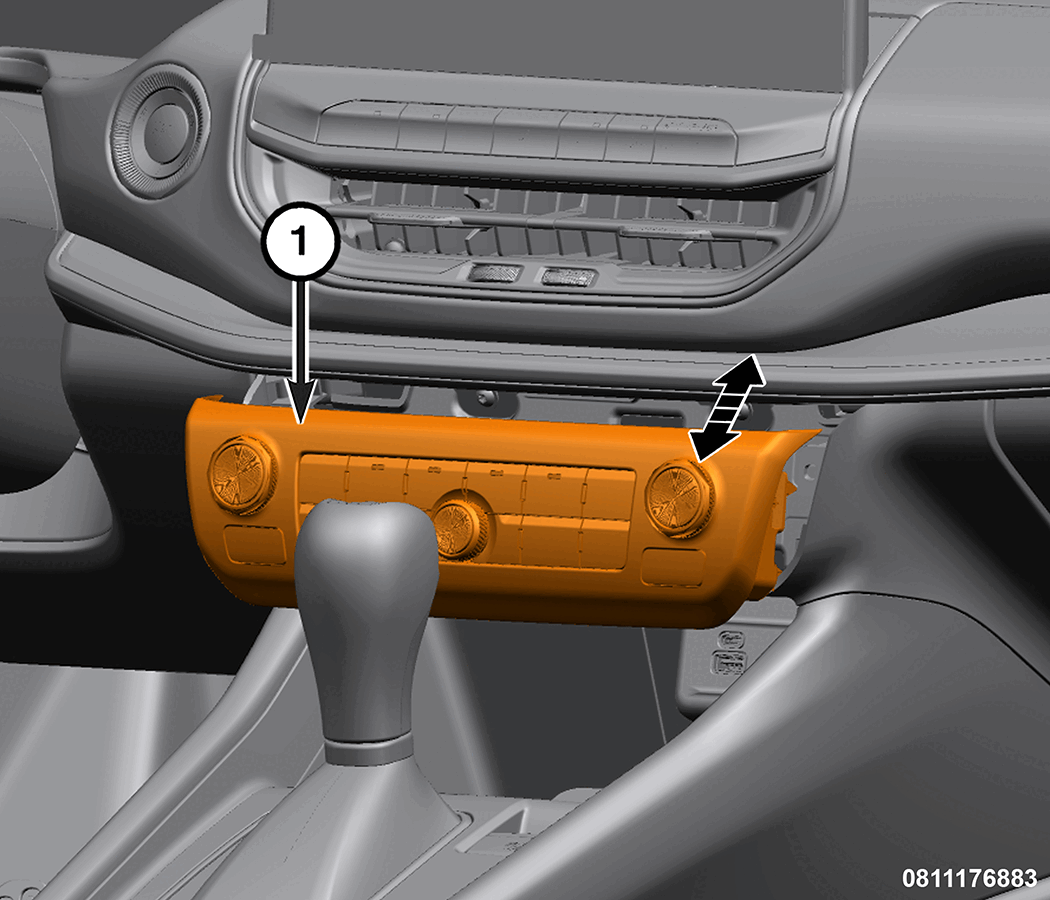 1

0811176883