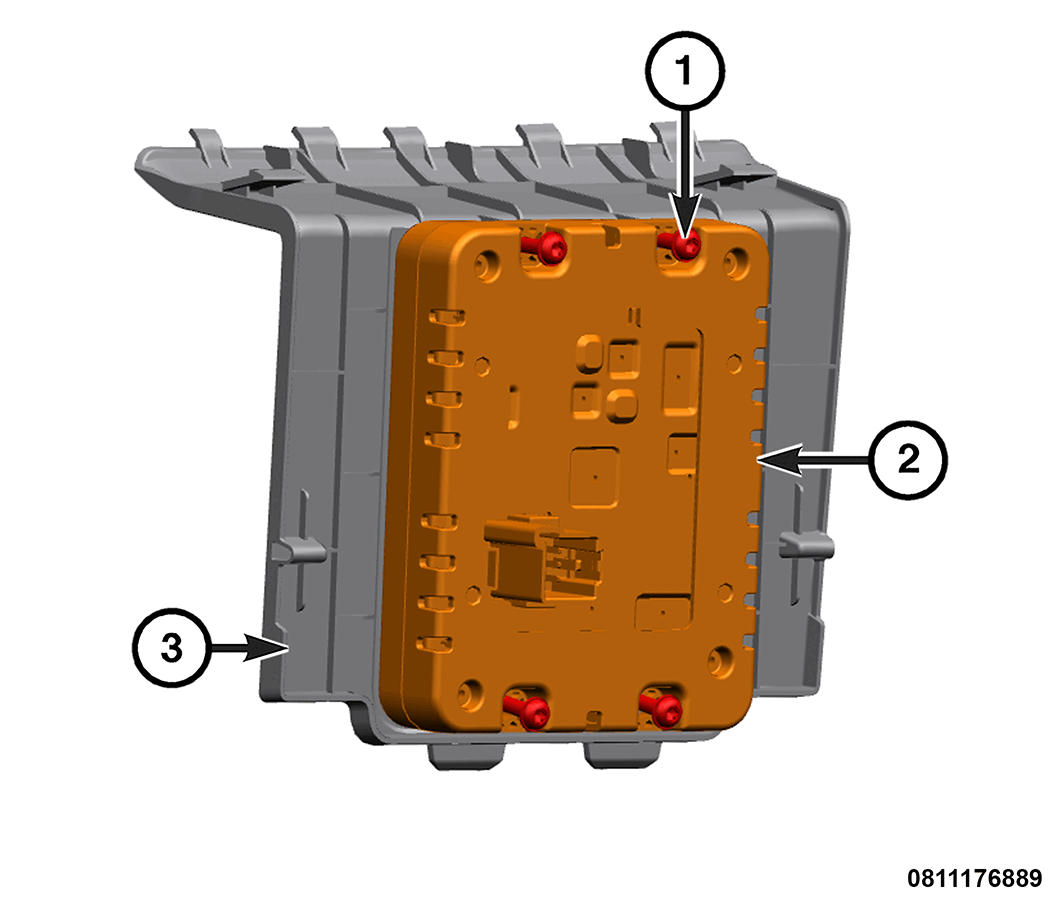 1
2
3
0811176889