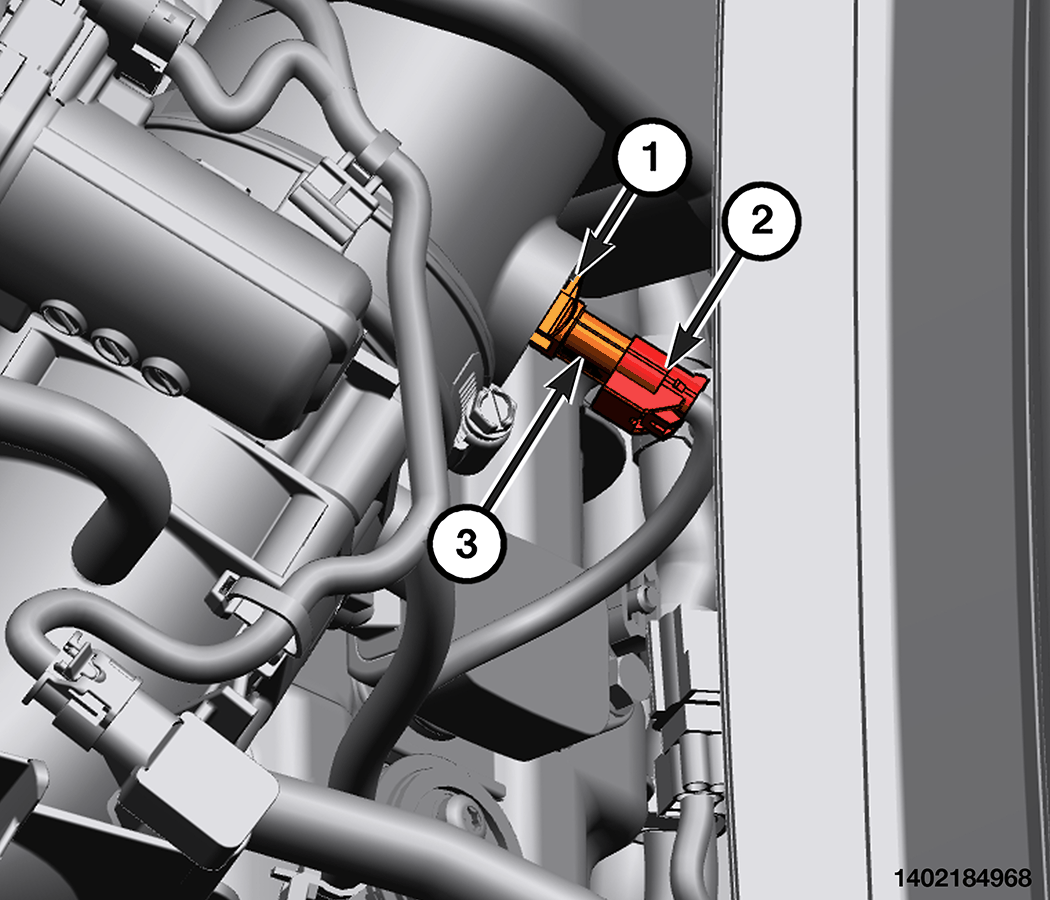 1
2
3
1402184968