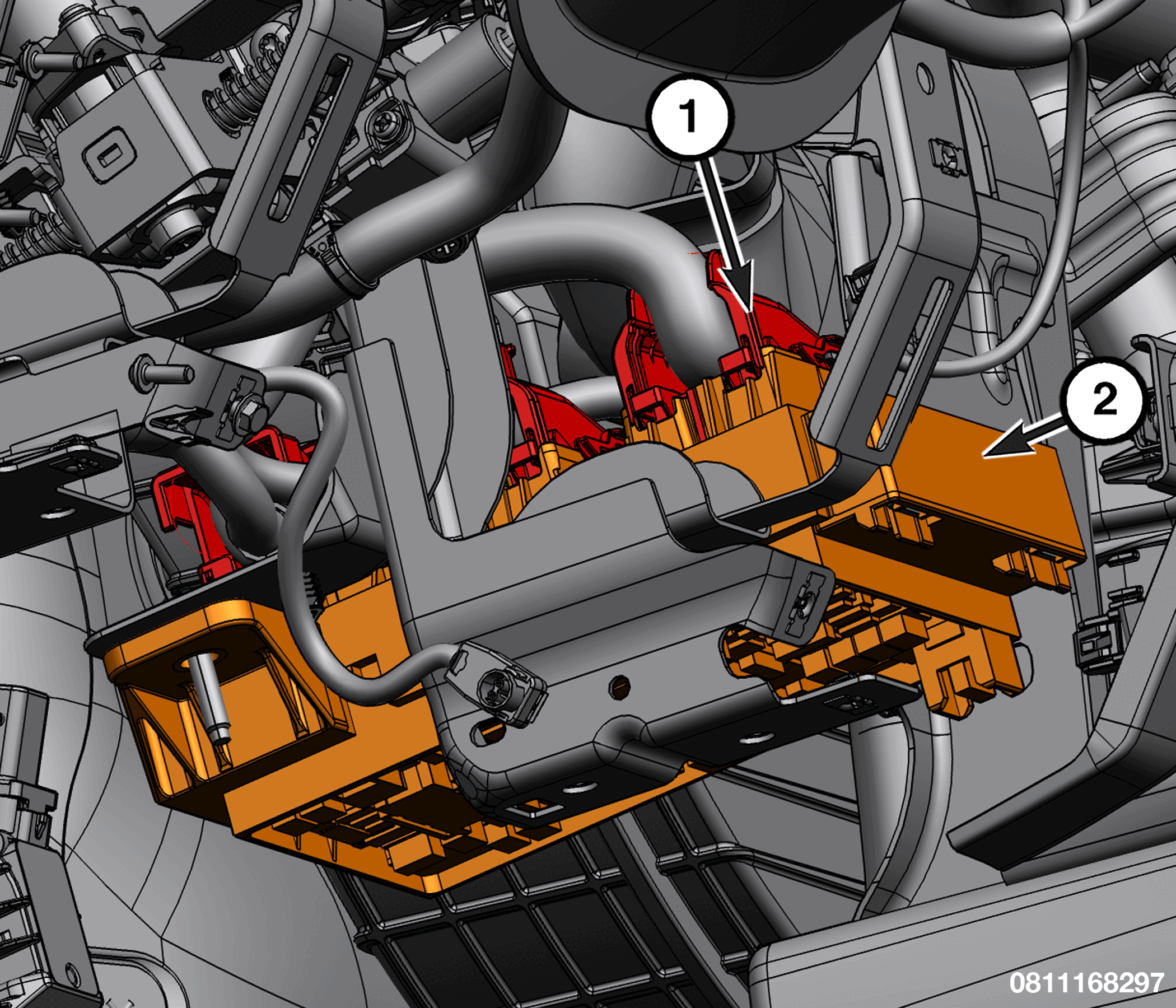 1

2

0811168297