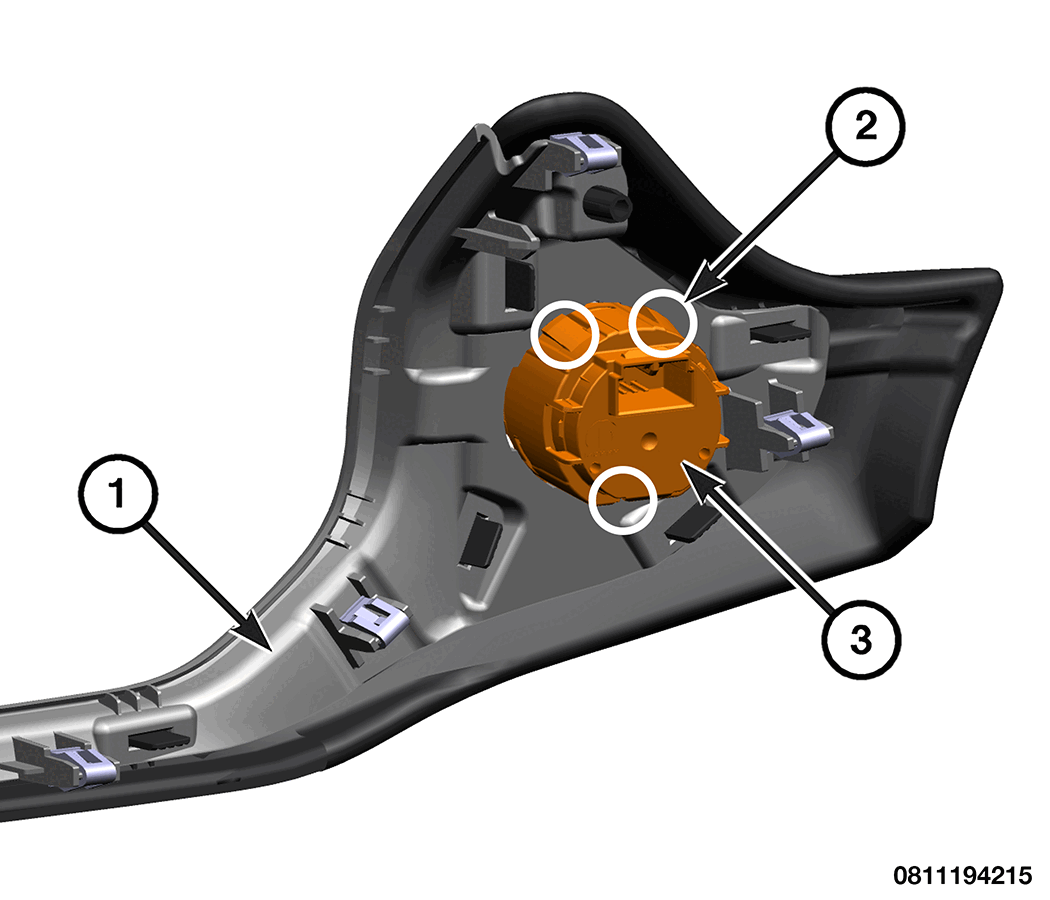 2
1
3
0811194215