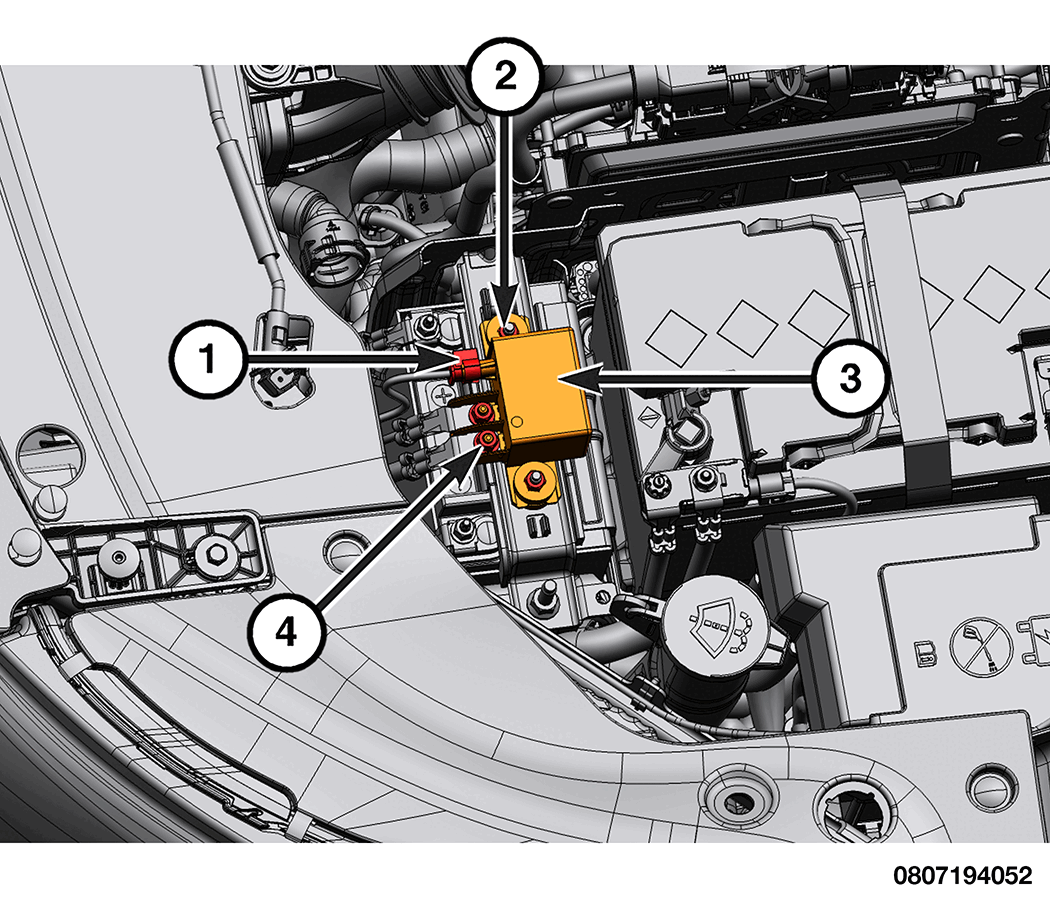 2
1
3
4
0807194052