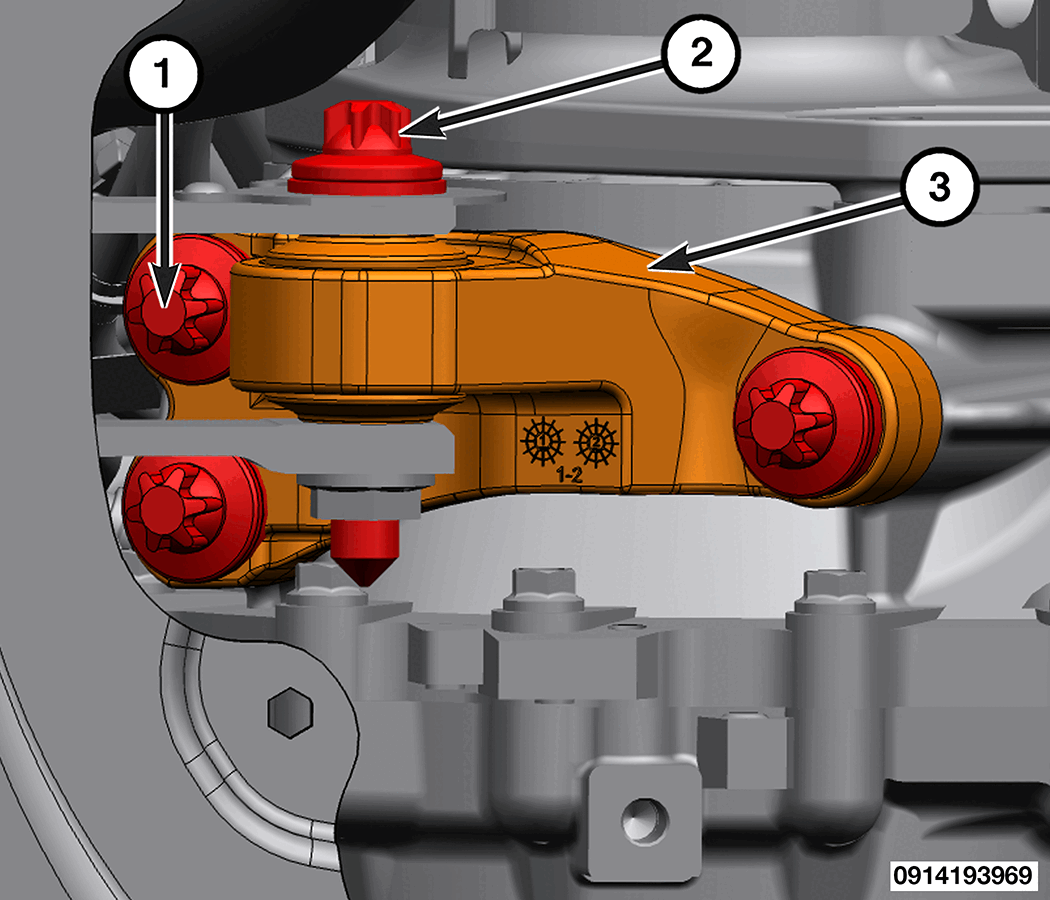 1
2
3
1 2
1-2
0914193969