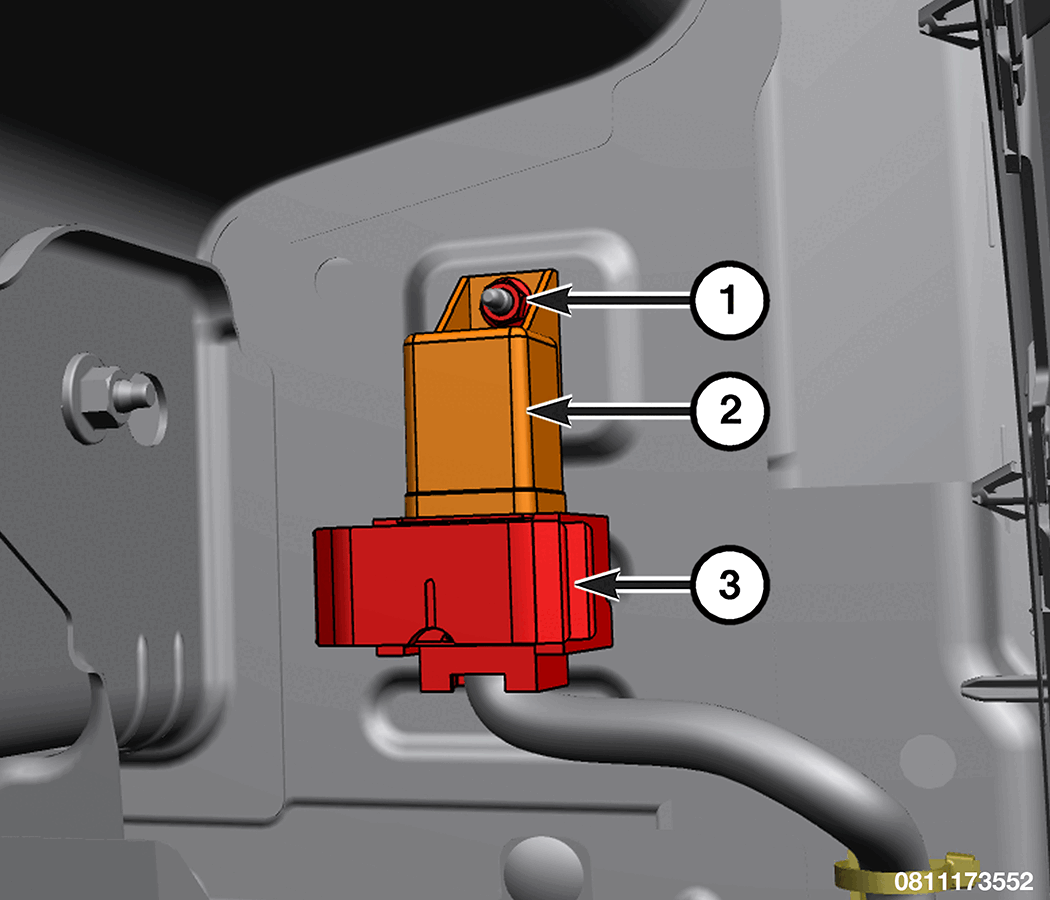 1
2
3
0811173552