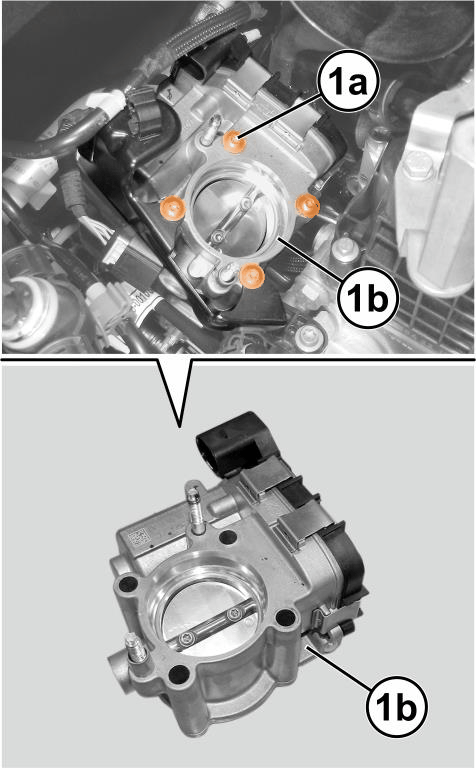 1a

1b

1b