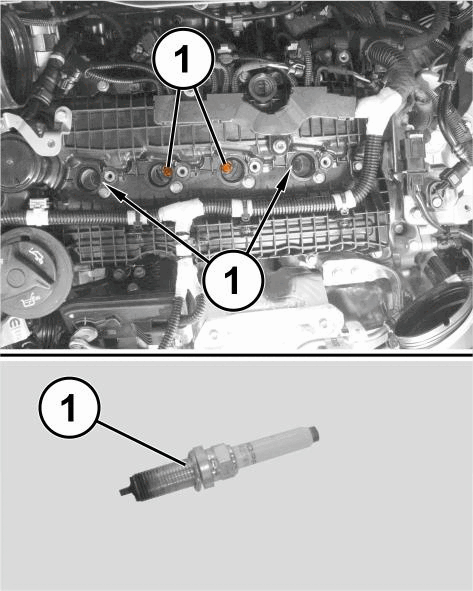 1

1

1