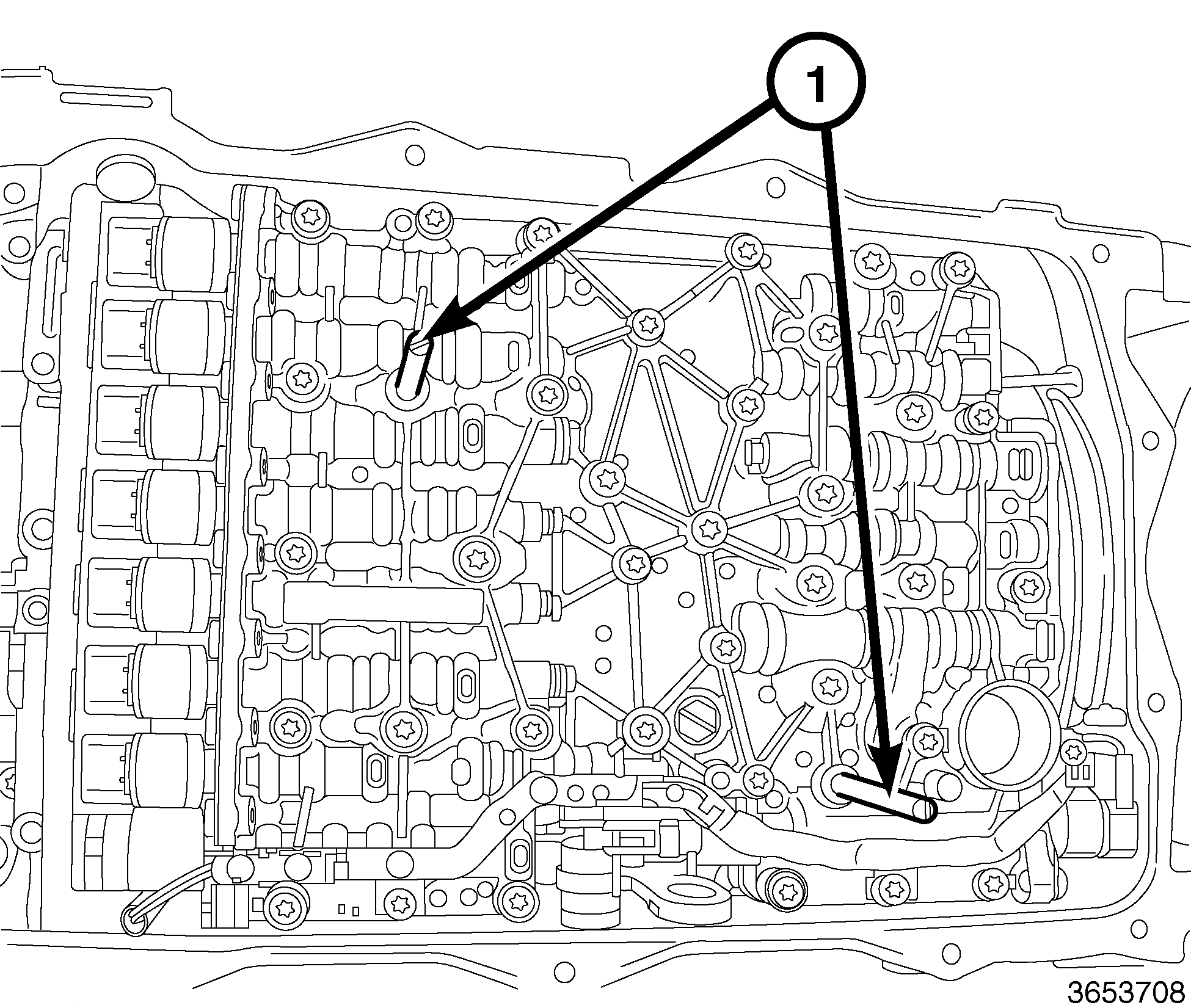 1

3653708