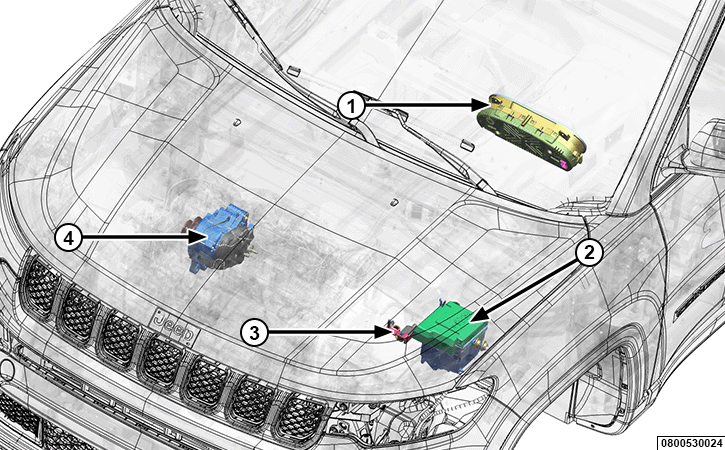 1
4
2
3
Jeep
0800530024