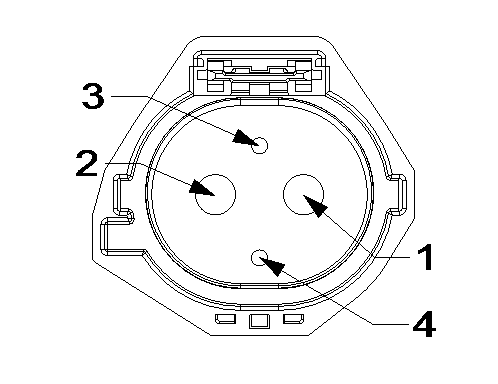 3
2
1
4