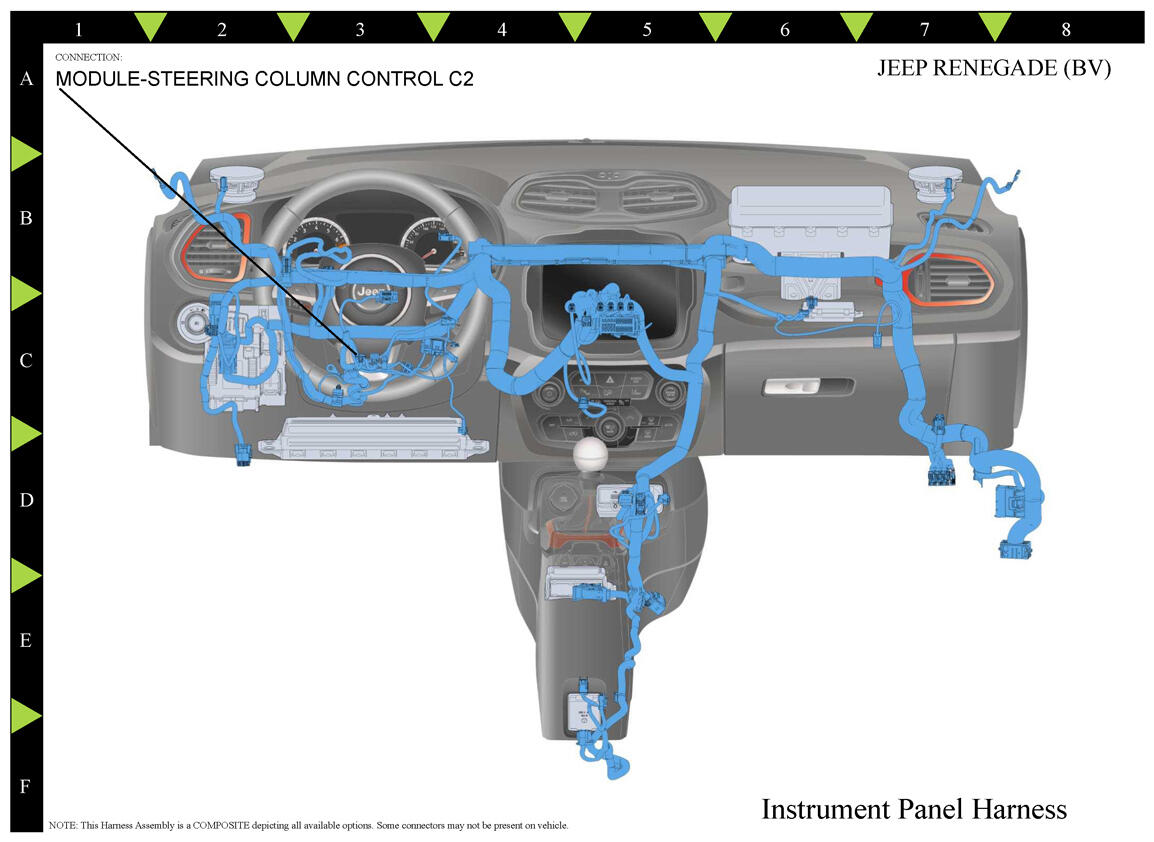 1 2 3 4 5 6 7 8

A B C D E F

CONNECTION:
MODULE-STEERING COLUMN CONTROL C2

JEEP RENEGADE (BV)

Jeep

Instrument Panel Harness

NOTE: This Harness Assembly is a COMPOSITE depicting all available options. Some connectors may not be present on vehicle.