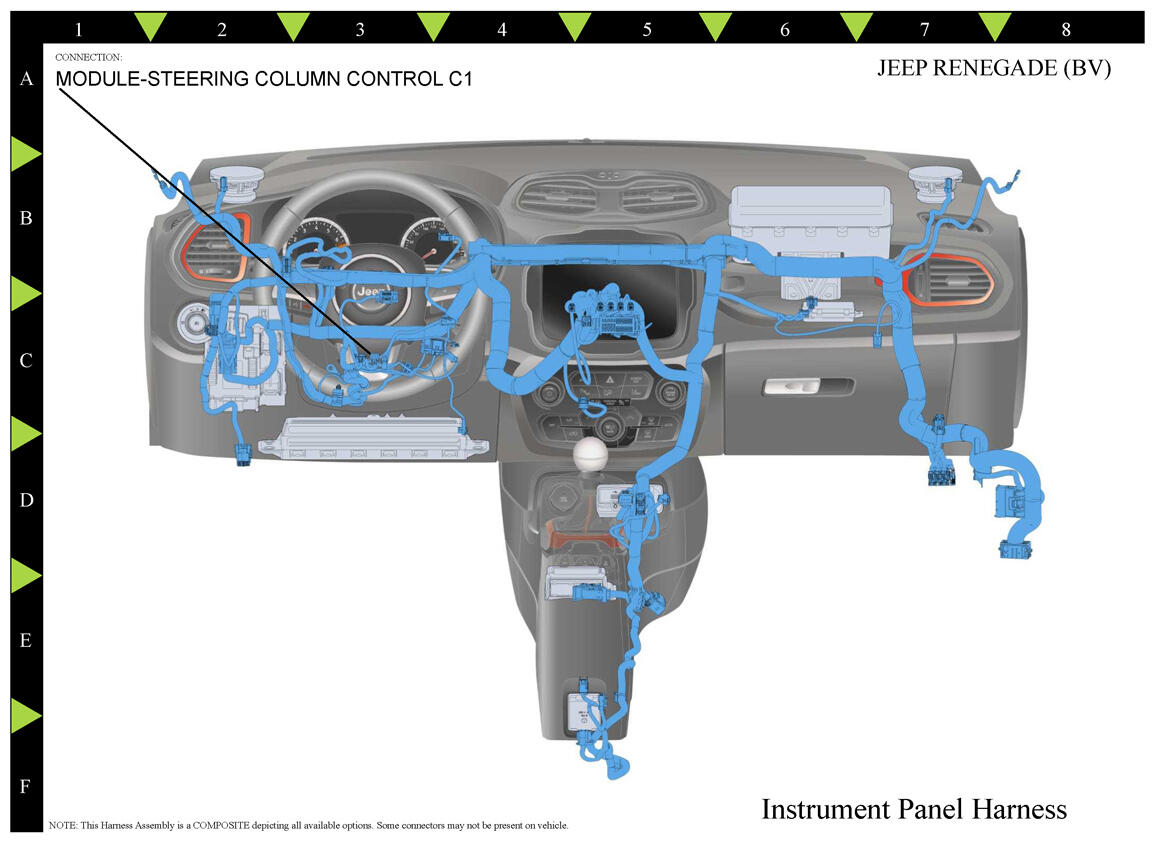 1 2 3 4 5 6 7 8

A
B
C
D
E
F

CONNECTION:
MODULE-STEERING COLUMN CONTROL C1

JEEP RENEGADE (BV)

Jeep

Instrument Panel Harness

NOTE: This Harness Assembly is a COMPOSITE depicting all available options. Some connectors may not be present on vehicle.