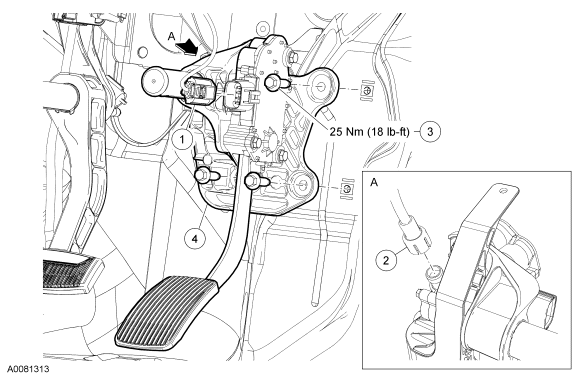 A
25 Nm (18 lb-ft)
3
1
4
A
2
A0081313