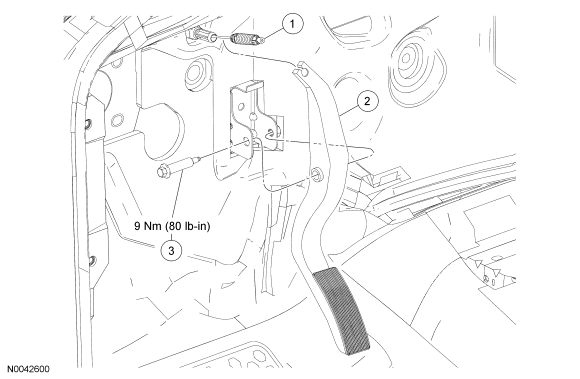 1

2

9 Nm (80 lb-in)

3

N0042600