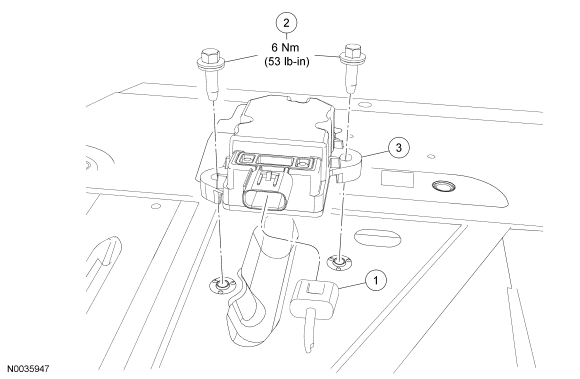 2
6 Nm
(53 lb-in)

3

1

N0035947