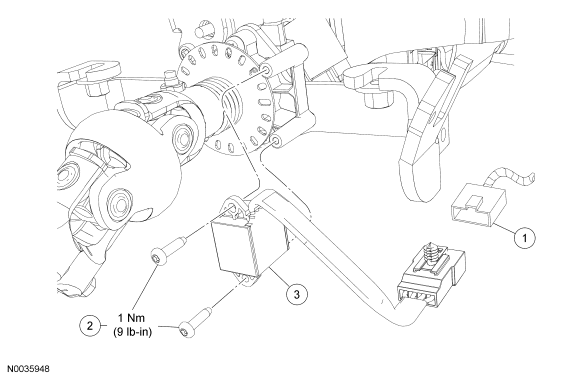 1

3

2

1 Nm
(9 lb-in)

N0035948