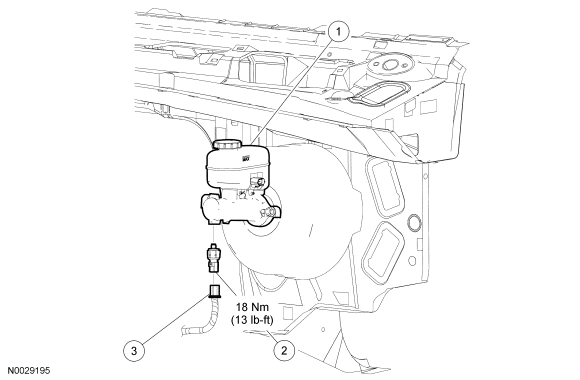 1

18 Nm
(13 lb-ft)

3

2

N0029195