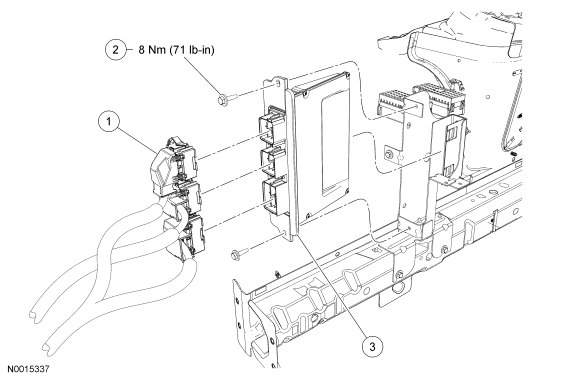 2 8 Nm (71 lb-in)

1

3

N0015337