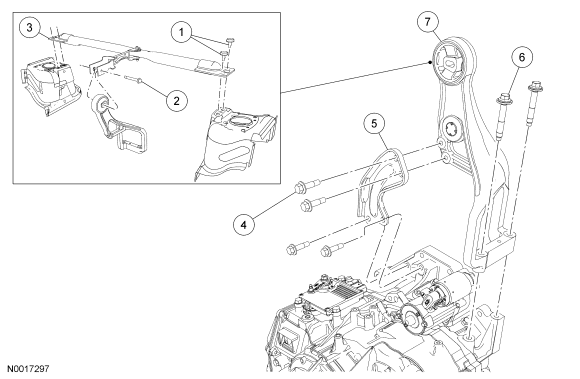 3
1
2
7
6
5
4
N0017297