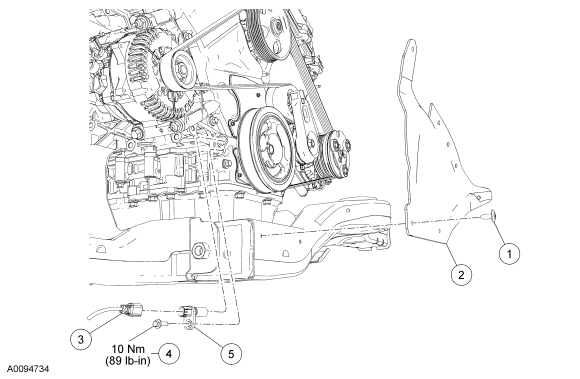 1

2

3

10 Nm
(89 lb-in)

4

5

A0094734