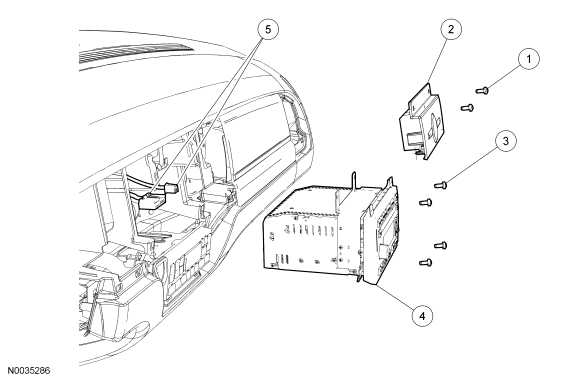 5
2
1
3
4
N0035286