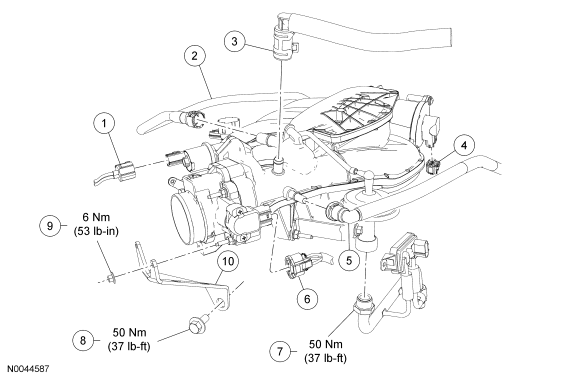 3

2

1

4

9

6 Nm
(53 lb-in)

10

5

6

8

50 Nm
(37 lb-ft)

7

50 Nm
(37 lb-ft)

N0044587