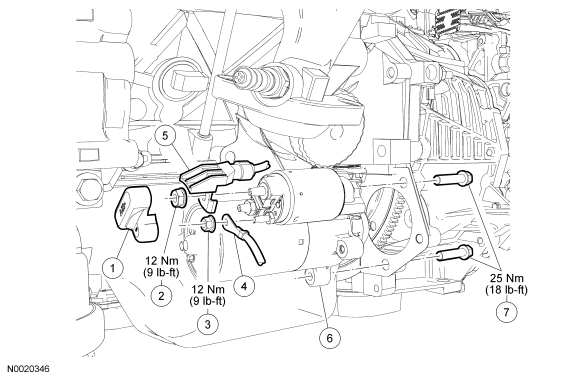 5

1

12 Nm
(9 lb-ft)

2

12 Nm
(9 lb-ft)

3

4

6

25 Nm
(18 lb-ft)

7

N0020346