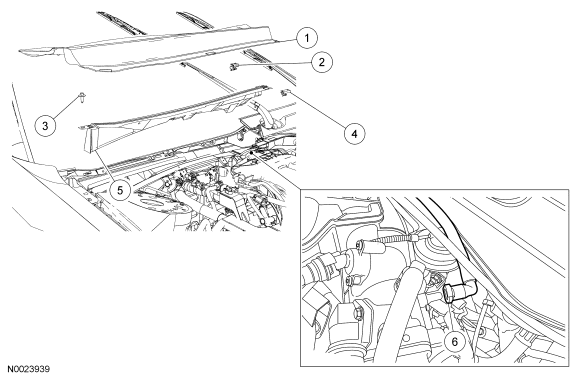 1
2
3
4
5
6
N0023939