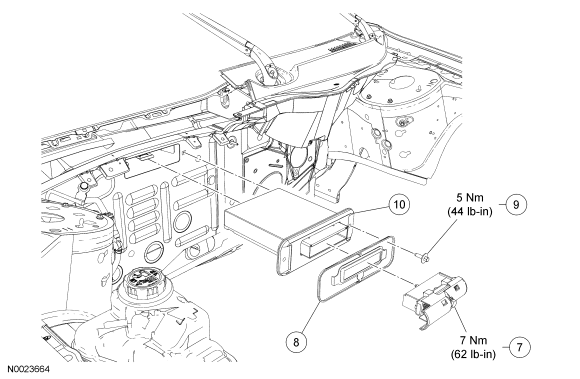 10

5 Nm
(44 lb-in)
9

8

7 Nm
(62 lb-in)
7

N0023664