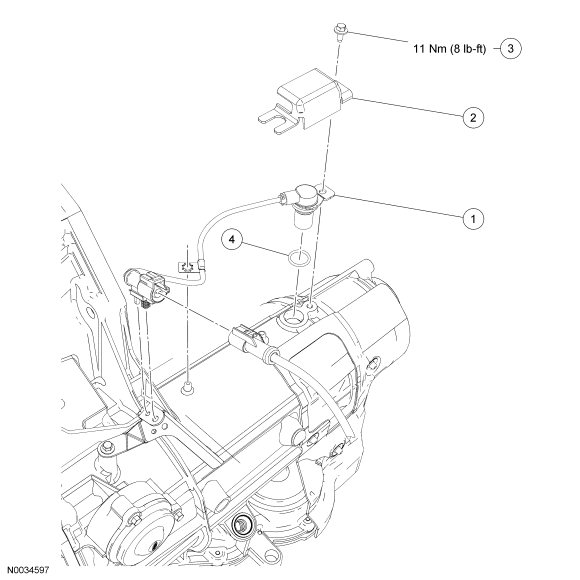 11 Nm (8 lb-ft) 3

2

1

4

N0034597