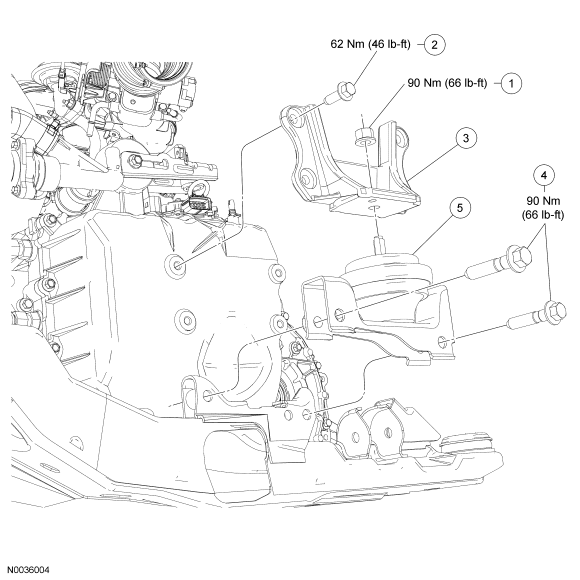 62 Nm (46 lb-ft) 2

90 Nm (66 lb-ft) 1

3

4

90 Nm (66 lb-ft)

5

N0036004