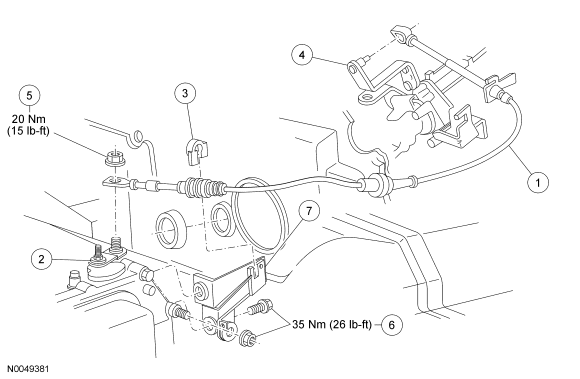 4

5
20 Nm
(15 lb-ft)

3

1

7

2

35 Nm (26 lb-ft)

6

N0049381