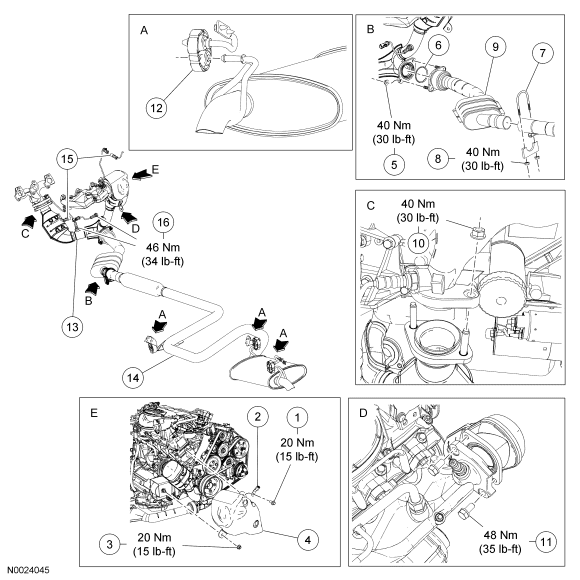 A

12

B

6

9

7

40 Nm
(30 lb-ft)

5

8

40 Nm
(30 lb-ft)

15

E

C

D

16
46 Nm
(34 lb-ft)

B

13

A

A

A

14

C

40 Nm
(30 lb-ft)

10

E

2

1

20 Nm
(15 lb-ft)

3

20 Nm
(15 lb-ft)

4

D

48 Nm
(35 lb-ft)

11

N0024045