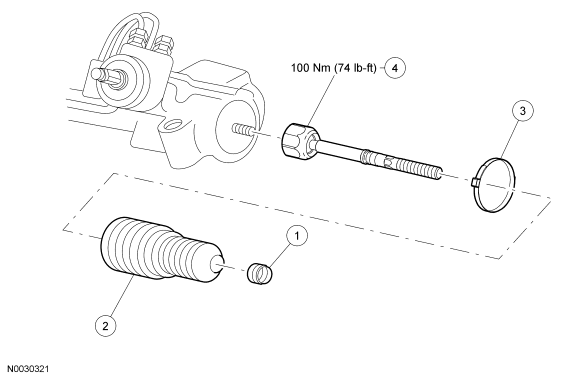 100 Nm (74 lb-ft) 4

3

1

2

N0030321