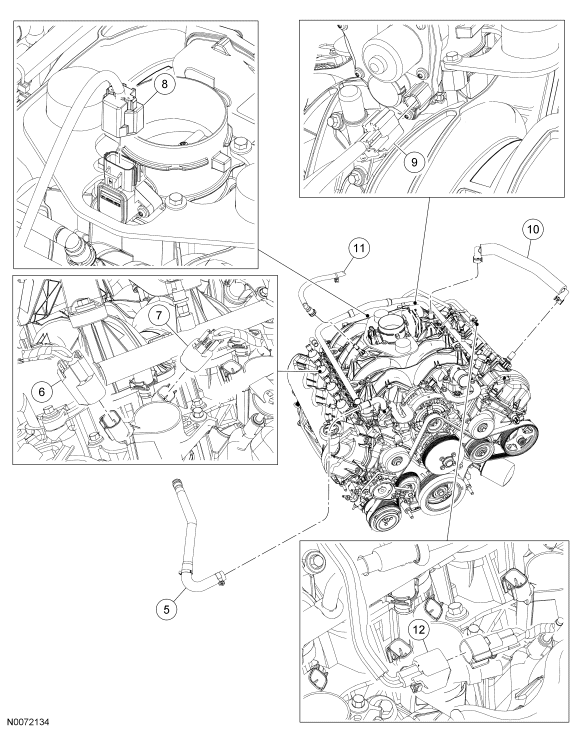 8

9

10

11

7

6

5

12

N0072134