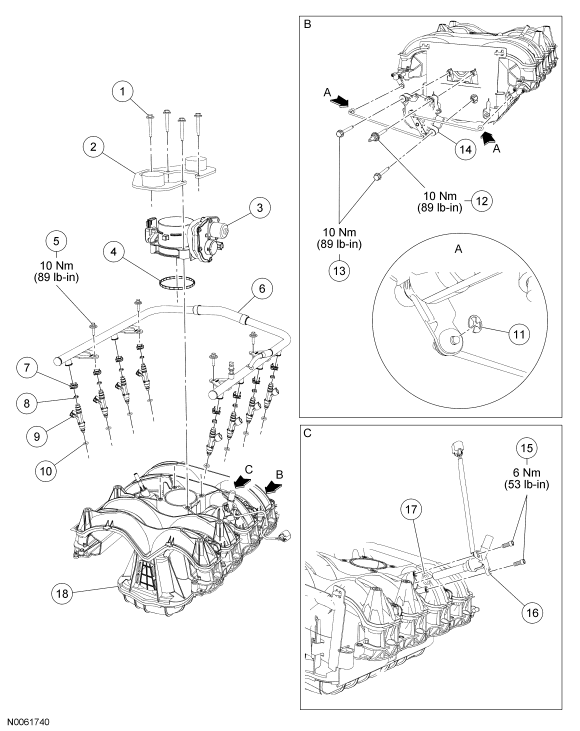 1
2
3
4
5
10 Nm
(89 lb-in)
6
7
8
9
10
C
B
18

B
A
A
14
10 Nm
(89 lb-in)
12
10 Nm
(89 lb-in)
13
A
11

C
15
6 Nm
(53 lb-in)
17
16

N0061740