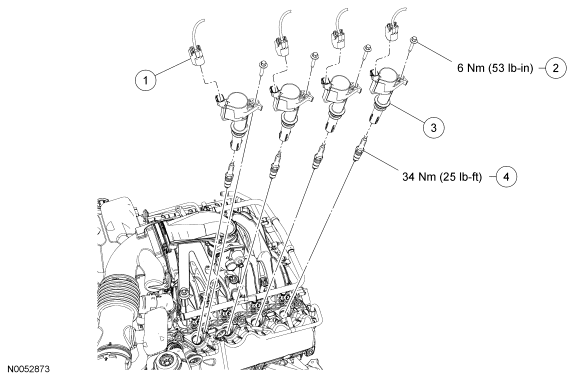 1

6 Nm (53 lb-in) 2

3

34 Nm (25 lb-ft) 4

N0052873