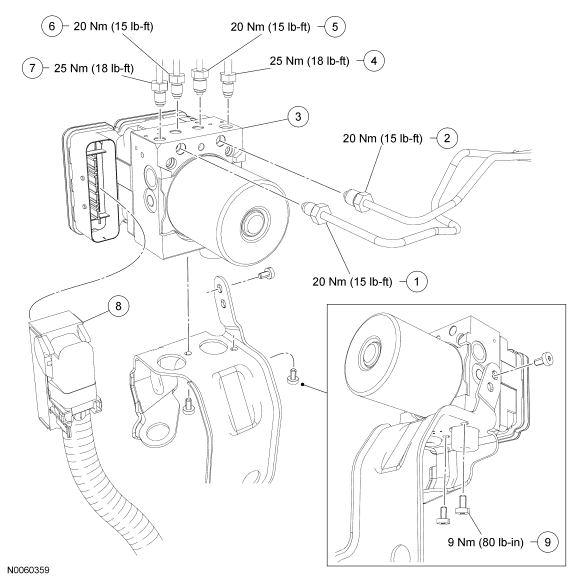 6 20 Nm (15 lb-ft)

20 Nm (15 lb-ft) 5

7 25 Nm (18 lb-ft)

25 Nm (18 lb-ft) 4

3

20 Nm (15 lb-ft) 2

20 Nm (15 lb-ft) 1

8

9 Nm (80 lb-in) 9

N0060359