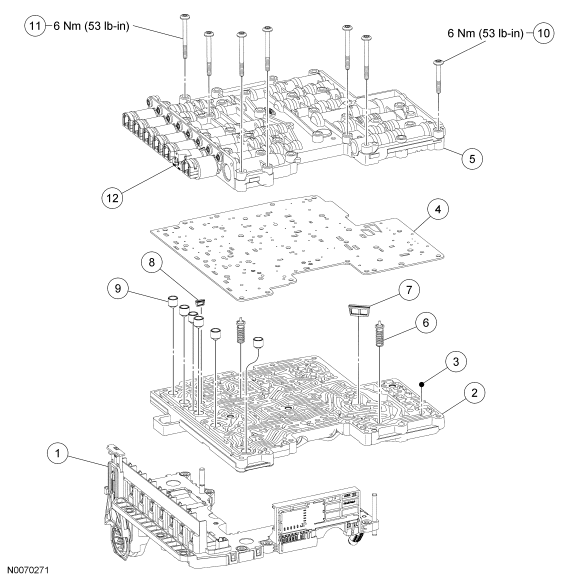 11 6 Nm (53 lb-in)

6 Nm (53 lb-in) 10

5

12

4

8

9

7

6

3

2

1

N0070271