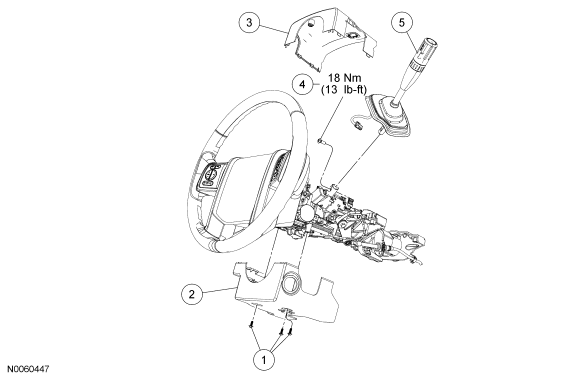 3

5

4

18 Nm
(13 lb-ft)

2

1

N0060447