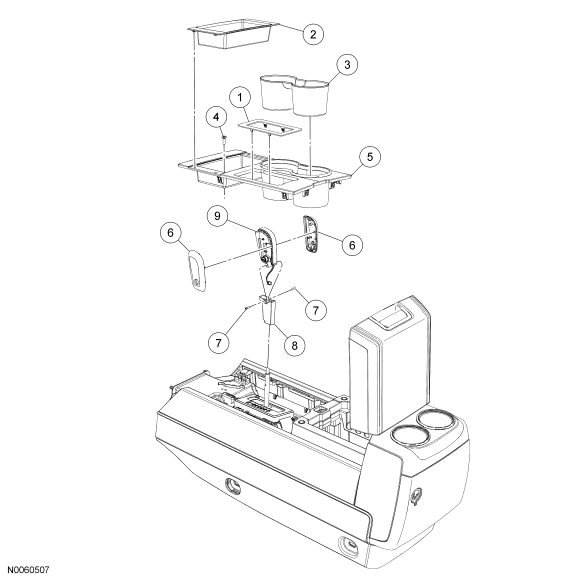 2
3
1
4
5
9
6
6
7
7
8
N0060507