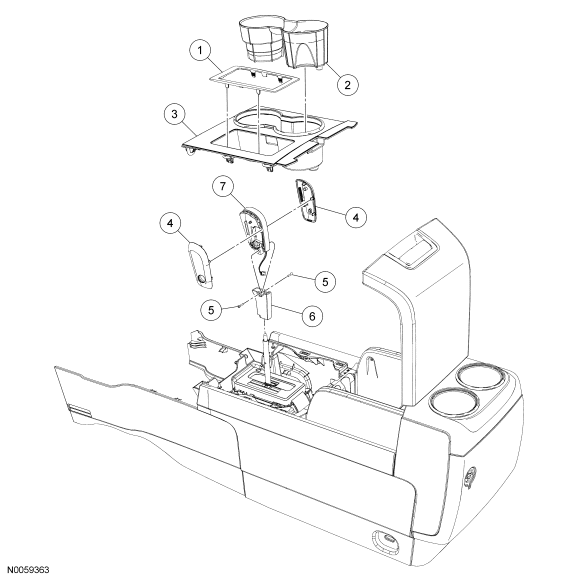 1
2
3
7
4
4
5
5
6
N0059363