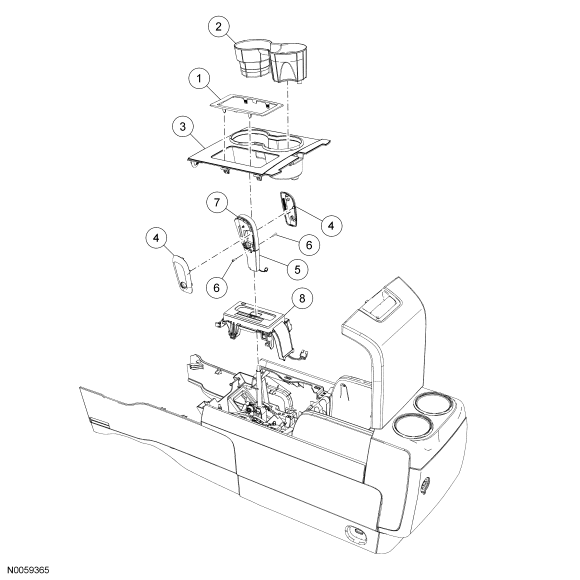 2
1
3
7
4
4
6
5
6
8
N0059365